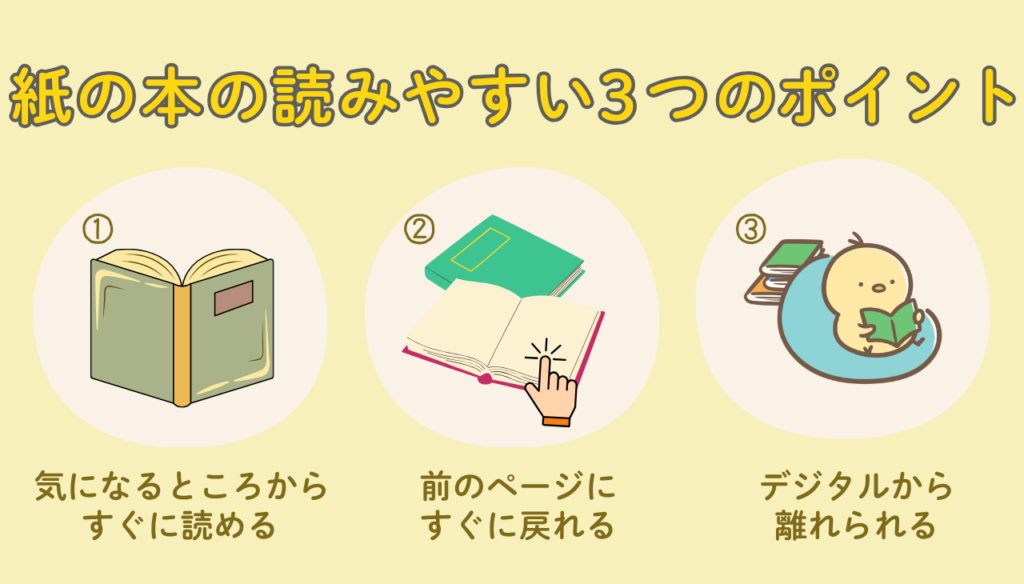 紙の本の読みやすい3つのポイント

①

気になるところから
すぐに読める

②

前のページに
すぐに戻れる

③

デジタルから
離れられる